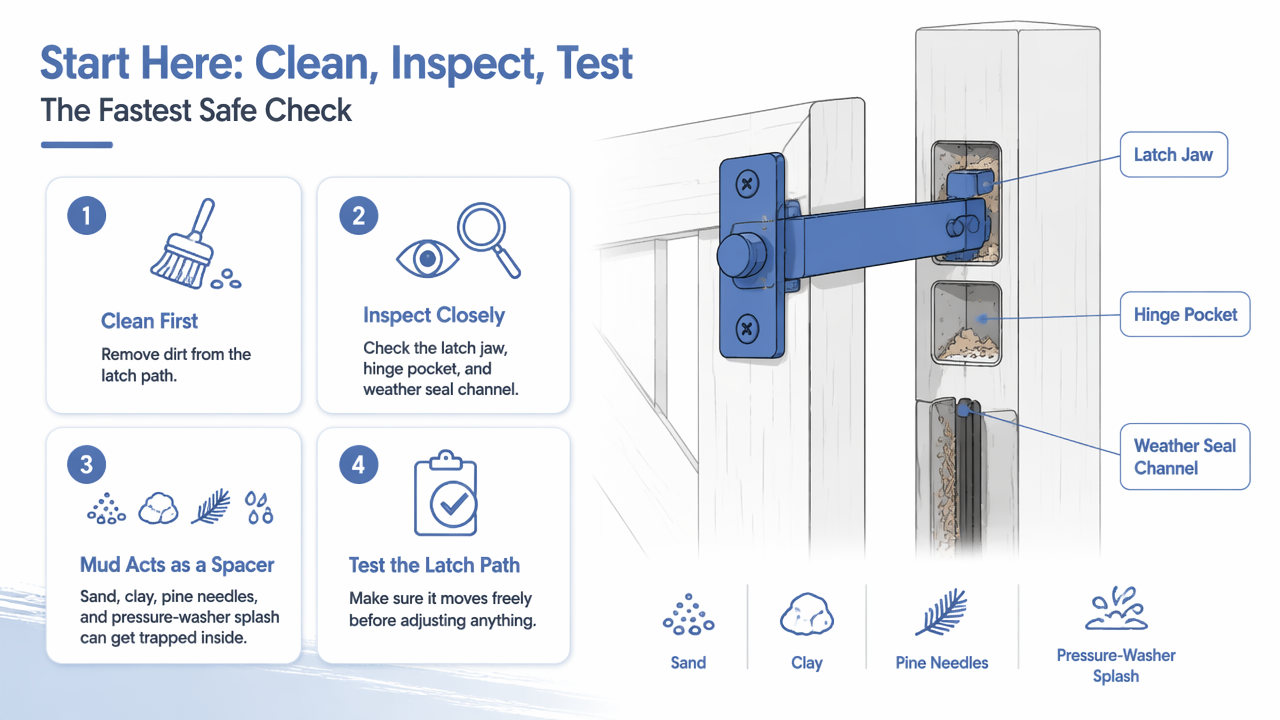 Start Here: Clean, Inspect, Test

The Fastest Safe Check

1

Clean First

Remove dirt from the latch path.

2

Inspect Closely

Check the latch jaw, hinge pocket, and weather seal channel.

3

Mud Acts as a Spacer

Sand, clay, pine needles, and pressure-washer splash can get trapped inside.

4

Test the Latch Path

Make sure it moves freely before adjusting anything.

Latch Jaw

Hinge Pocket

Weather Seal Channel

Sand

Clay

Pine Needles

Pressure-Washer Splash