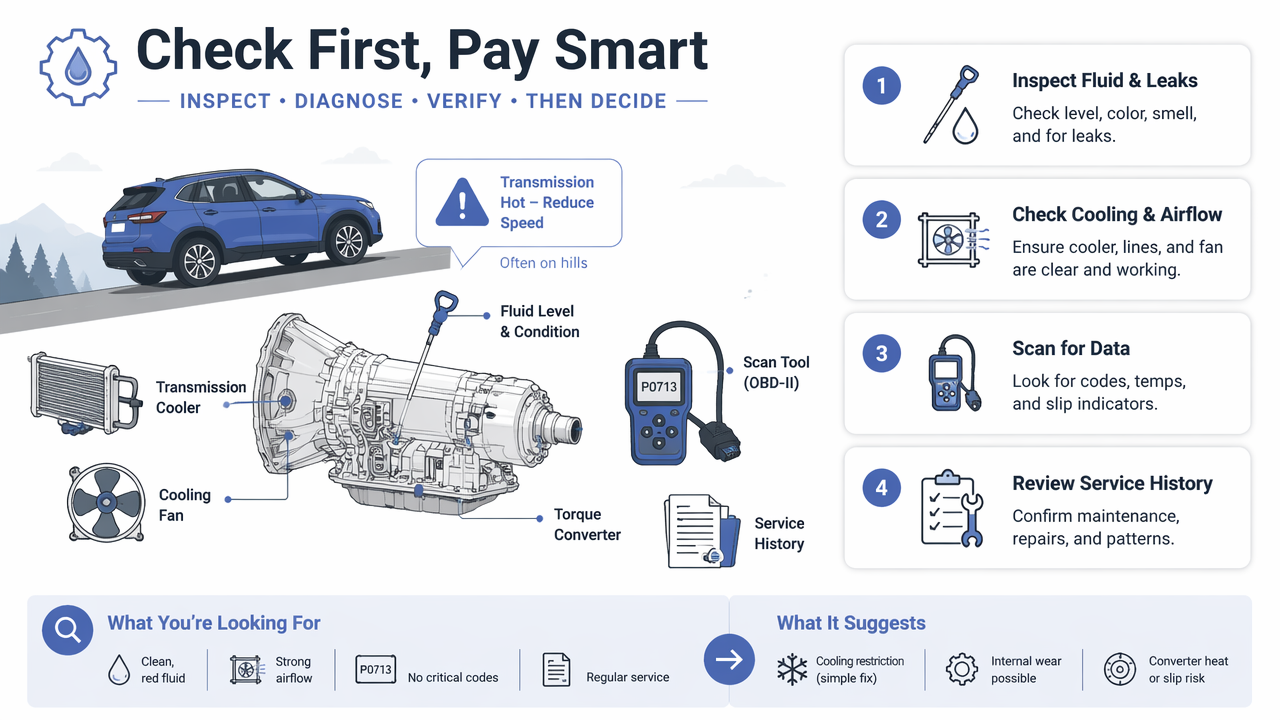 Check First, Pay Smart

INSPECT • DIAGNOSE • VERIFY • THEN DECIDE

Transmission Hot – Reduce Speed

Often on hills

Fluid Level & Condition

Transmission Cooler

Cooling Fan

Torque Converter

P0713

Scan Tool (OBD-II)

Service History

1 Inspect Fluid & Leaks
Check level, color, smell, and for leaks.

2 Check Cooling & Airflow
Ensure cooler, lines, and fan are clear and working.

3 Scan for Data
Look for codes, temps, and slip indicators.

4 Review Service History
Confirm maintenance, repairs, and patterns.

What You're Looking For

Clean, red fluid

Strong airflow

P0713 No critical codes

Regular service

What It Suggests

Cooling restriction (simple fix)

Internal wear possible

Converter heat or slip risk